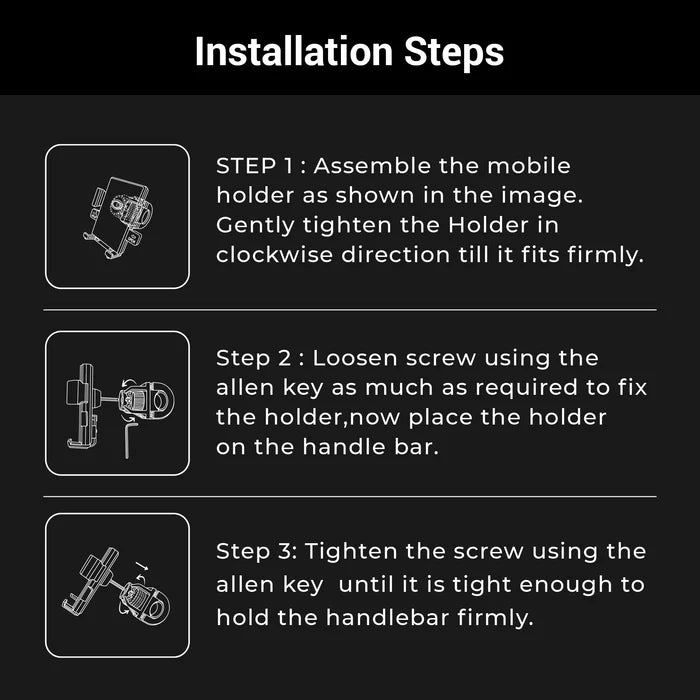 Installation Steps

STEP 1 : Assemble the mobile holder as shown in the image. Gently tighten the Holder in clockwise direction till it fits firmly.

Step 2 : Loosen screw using the allen key as much as required to fix the holder,now place the holder on the handle bar.

Step 3: Tighten the screw using the allen key  until it is tight enough to hold the handlebar firmly.